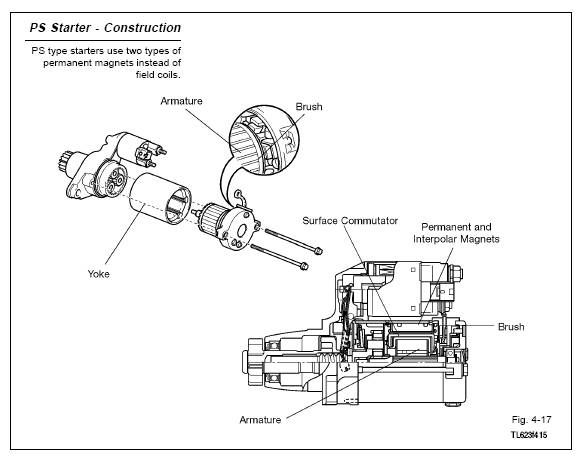 PS Starter - Construction

PS type starters use two types of permanent magnets instead of field coils.

Armature

Brush

Yoke

Surface Commutator

Permanent and Interpolar Magnets

Brush

Armature

Fig. 4-17

TL623f415